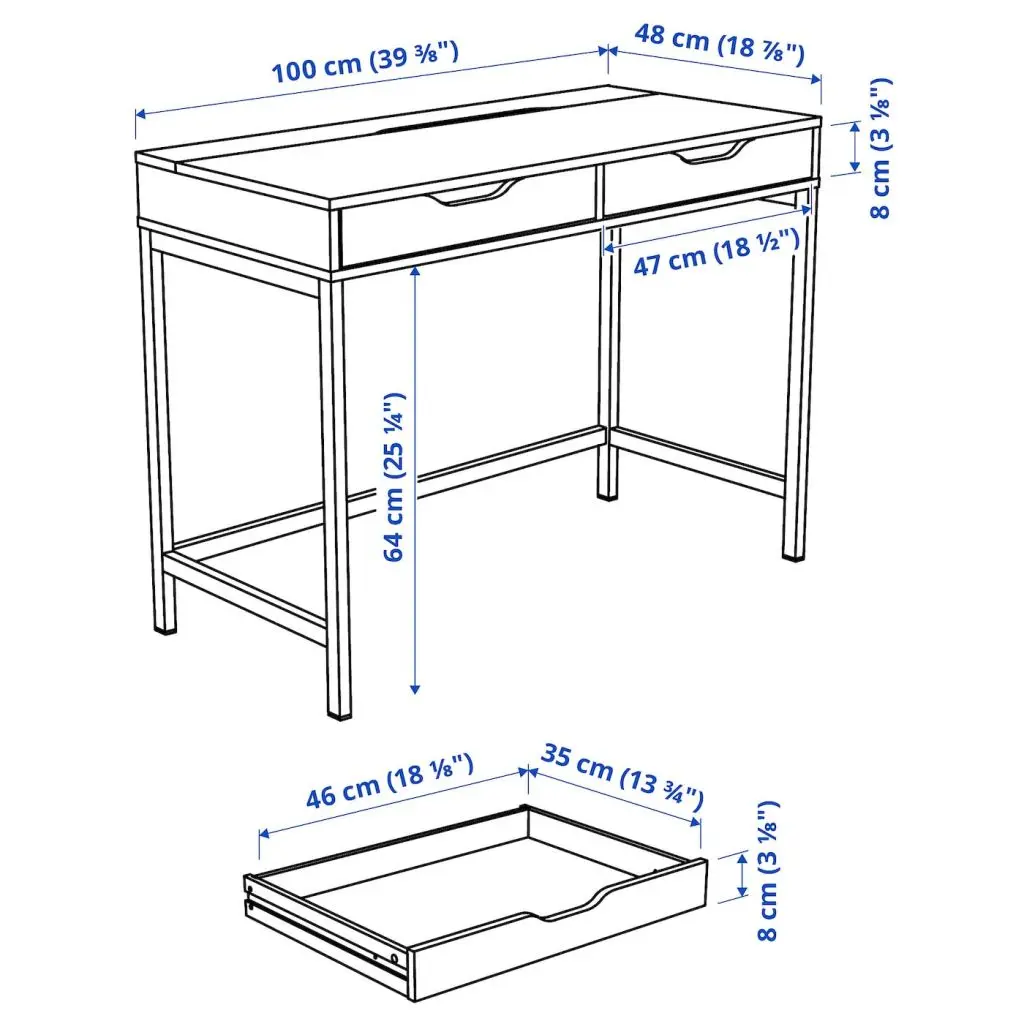 100 cm (39 ⅜")
48 cm (18 ⅞")
8 cm (3 ⅛")
47 cm (18 ½")
64 cm (25 ¼")
46 cm (18 ⅛")
35 cm (13 ¾")
8 cm (3 ⅛")