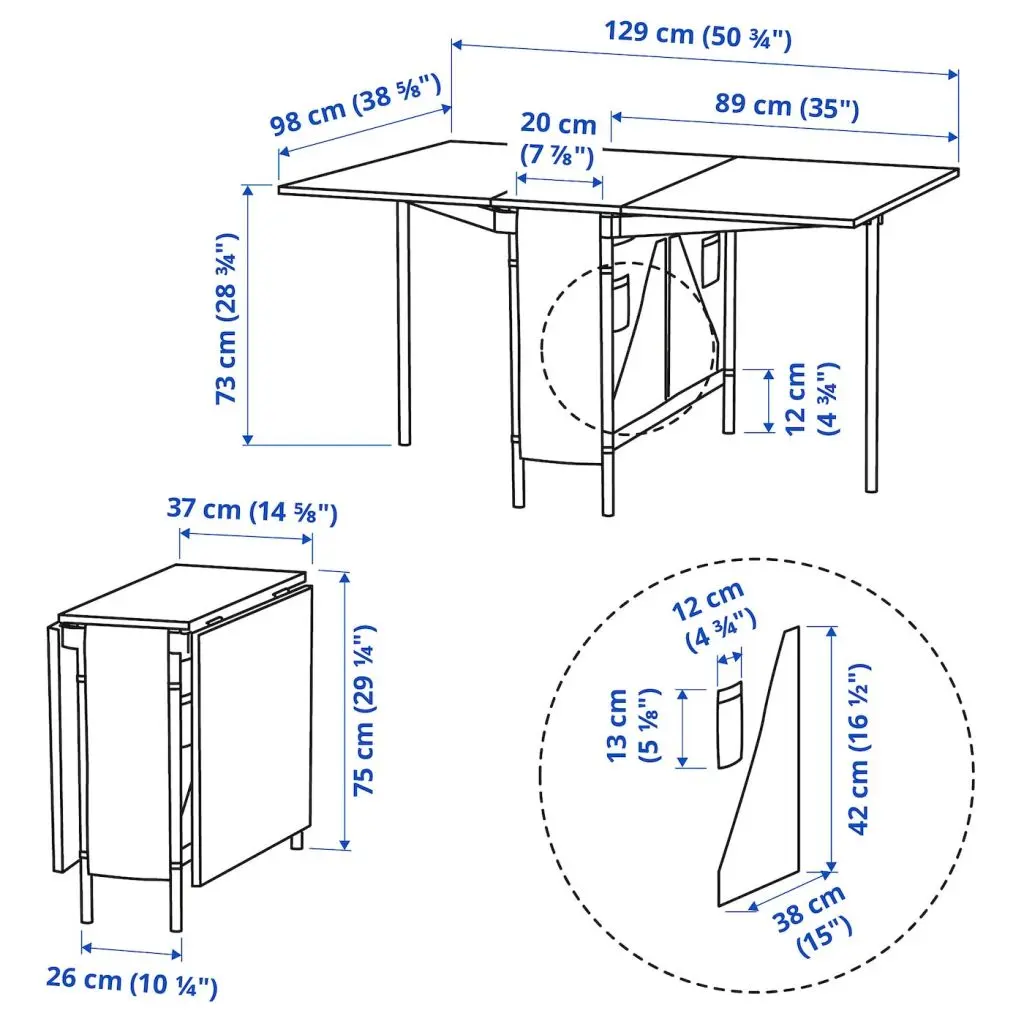 129 cm (50 ¾")

98 cm (38 ⅝")

20 cm (7 ⅞")

89 cm (35")

73 cm (28 ¾")

12 cm (4 ¾")

37 cm (14 ⅝")

75 cm (29 ¼")

26 cm (10 ¼")

12 cm (4 ¾")

13 cm (5 ⅛")

42 cm (16 ½")

38 cm (15")